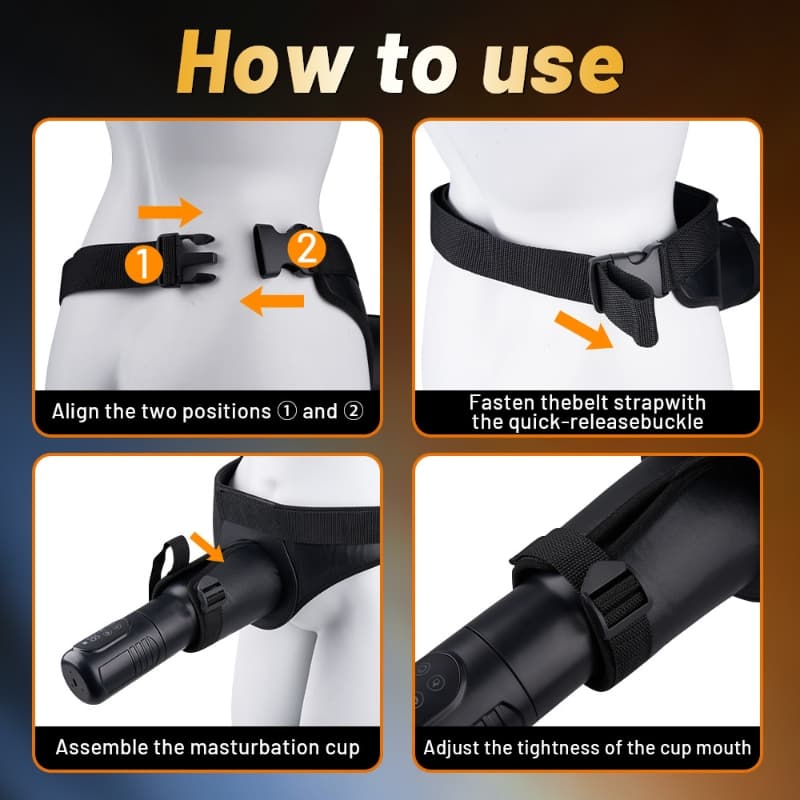 How to use

1

2

Align the two positions ① and ②

Fasten thebelt strapwith the quick-releasebuckle

Assemble the masturbation cup

Adjust the tightness of the cup mouth