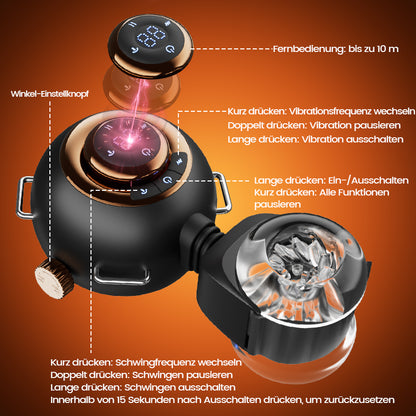 88

Fernbedienung: bis zu 10 m

Winkel-Einstellknopf

Kurz drücken: Vibrationsfrequenz wechseln
Doppelt drücken: Vibration pausieren
Lange drücken: Vibration ausschalten

Lange drücken: Ein-/Ausschalten
Kurz drücken: Alle Funktionen pausieren

Kurz drücken: Schwingfrequenz wechseln
Doppelt drücken: Schwingen pausieren
Lange drücken: Schwingen ausschalten
Innerhalb von 15 Sekunden nach Ausschalten drücken, um zurückzusetzen